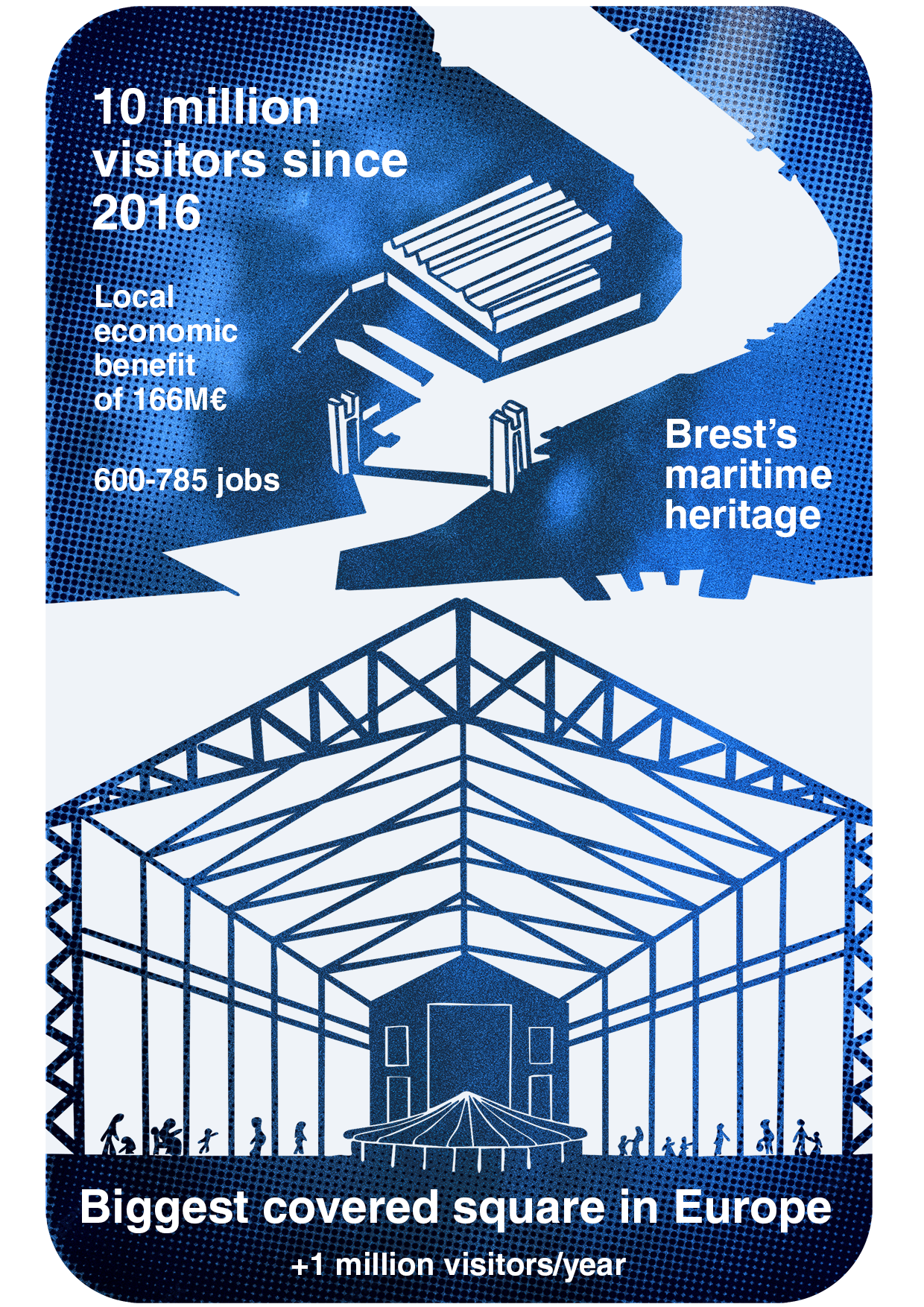 10 million visitors since 2016

Local economic benefit of 166M€

600-785 jobs

Brest's maritime heritage

Biggest covered square in Europe

+1 million visitors/year