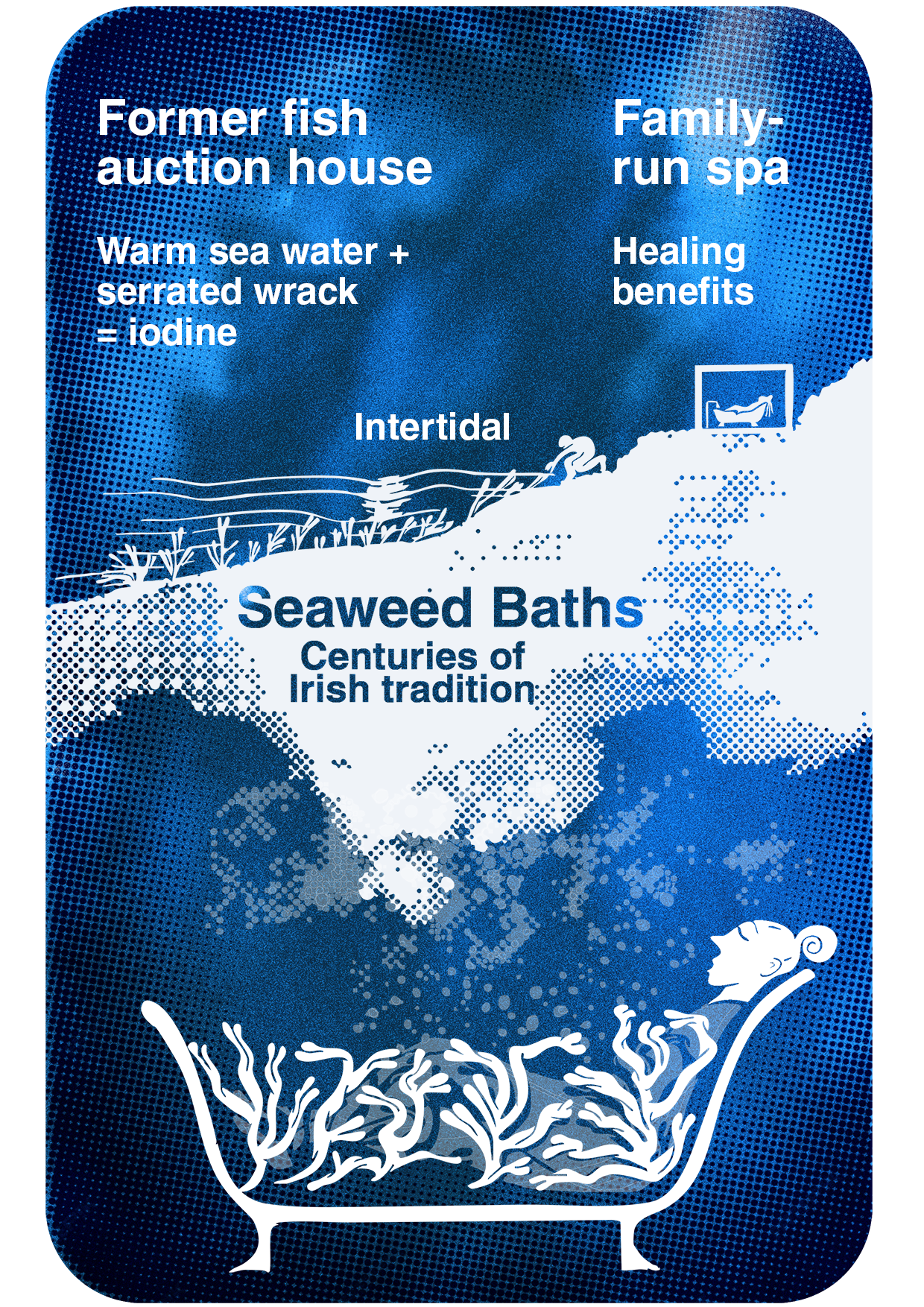 Former fish auction house

Family-run spa

Warm sea water + serrated wrack = iodine

Healing benefits

Intertidal

Seaweed Baths
Centuries of Irish tradition