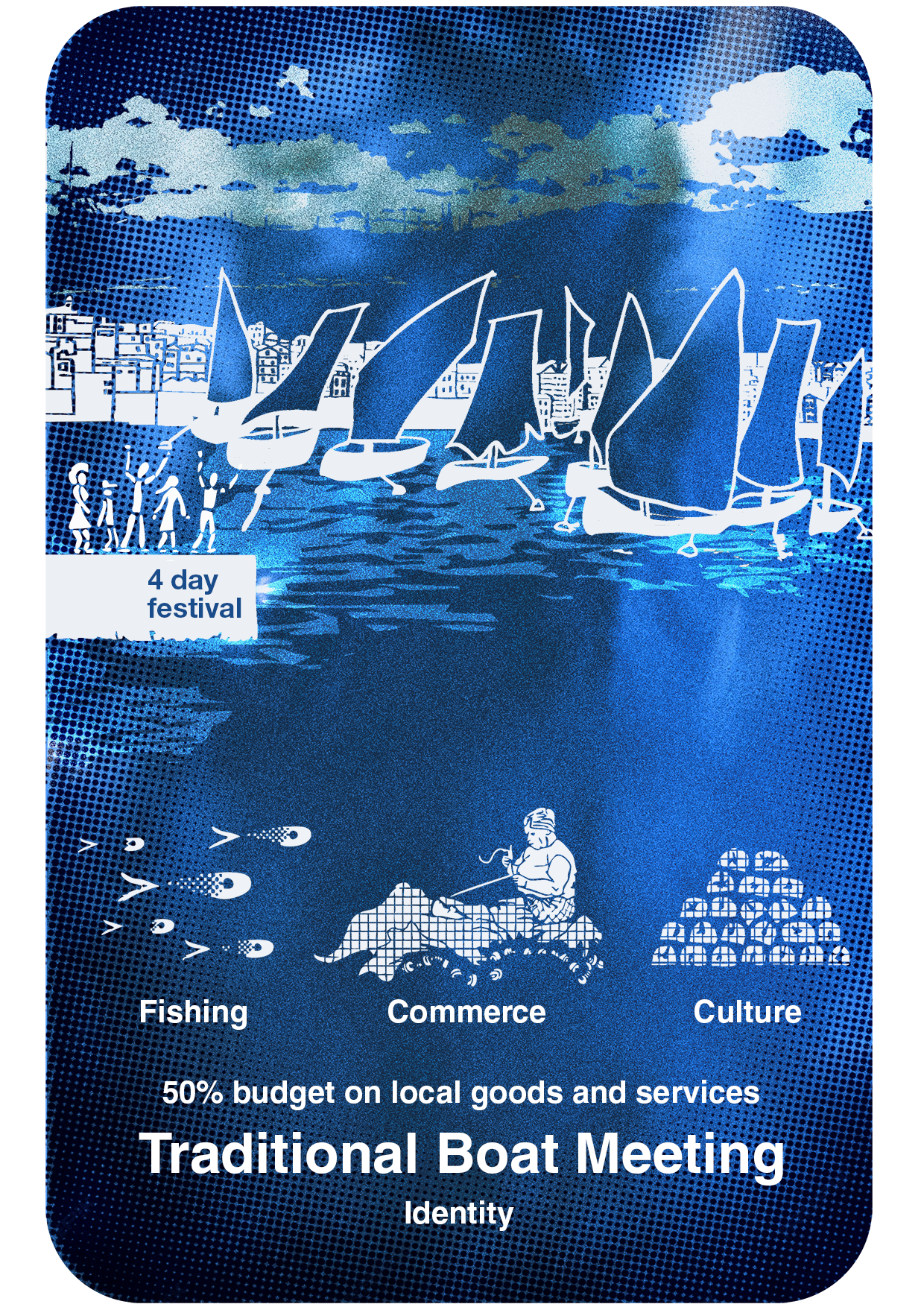 4 day festival

Fishing

Commerce

Culture

50% budget on local goods and services

Traditional Boat Meeting

Identity